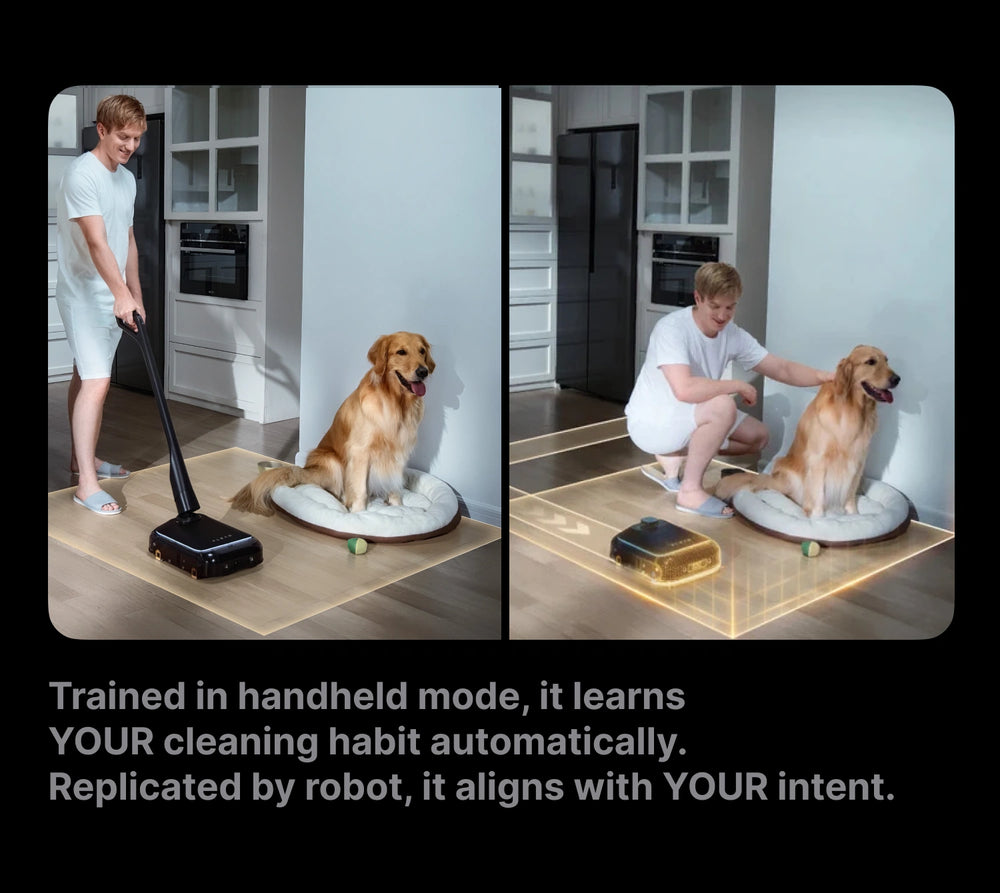 Trained in handheld mode, it learns
YOUR cleaning habit automatically.
Replicated by robot, it aligns with YOUR intent.